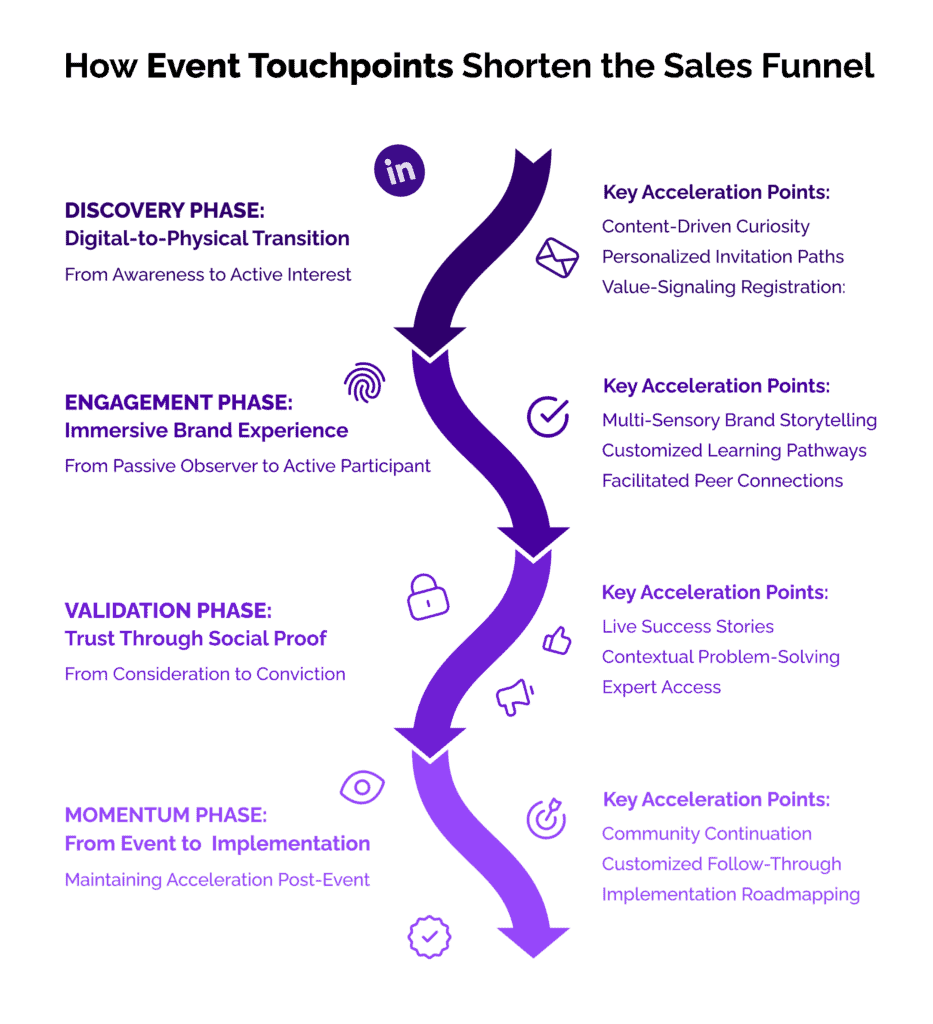 How Event Touchpoints Shorten the Sales Funnel

in

DISCOVERY PHASE:
Digital-to-Physical Transition

From Awareness to Active Interest

Key Acceleration Points:

Content-Driven Curiosity

Personalized Invitation Paths

Value-Signaling Registration:

ENGAGEMENT PHASE:
Immersive Brand Experience

From Passive Observer to Active Participant

Key Acceleration Points:

Multi-Sensory Brand Storytelling

Customized Learning Pathways

Facilitated Peer Connections

VALIDATION PHASE:
Trust Through Social Proof

From Consideration to Conviction

Key Acceleration Points:

Live Success Stories

Contextual Problem-Solving

Expert Access

MOMENTUM PHASE:
From Event to Implementation

Maintaining Acceleration Post-Event

Key Acceleration Points:

Community Continuation

Customized Follow-Through

Implementation Roadmapping